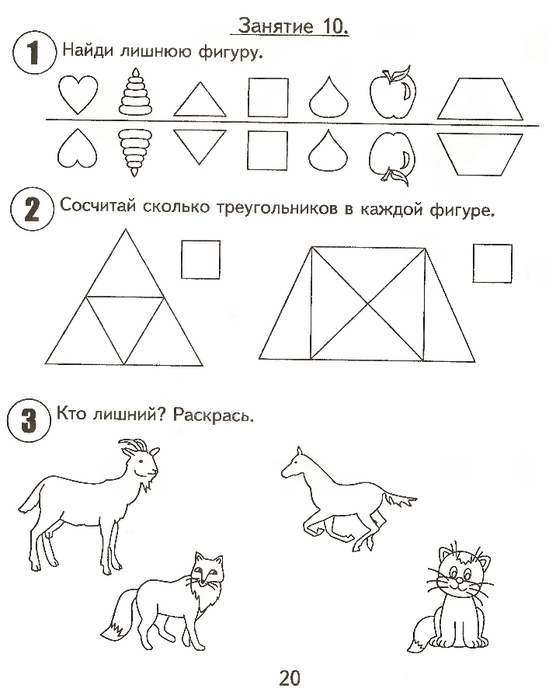 Занятие 10.

1 Найди лишнюю фигуру.

2 Сосчитай сколько треугольников в каждой фигуре.

3 Кто лишний? Раскрась.

20